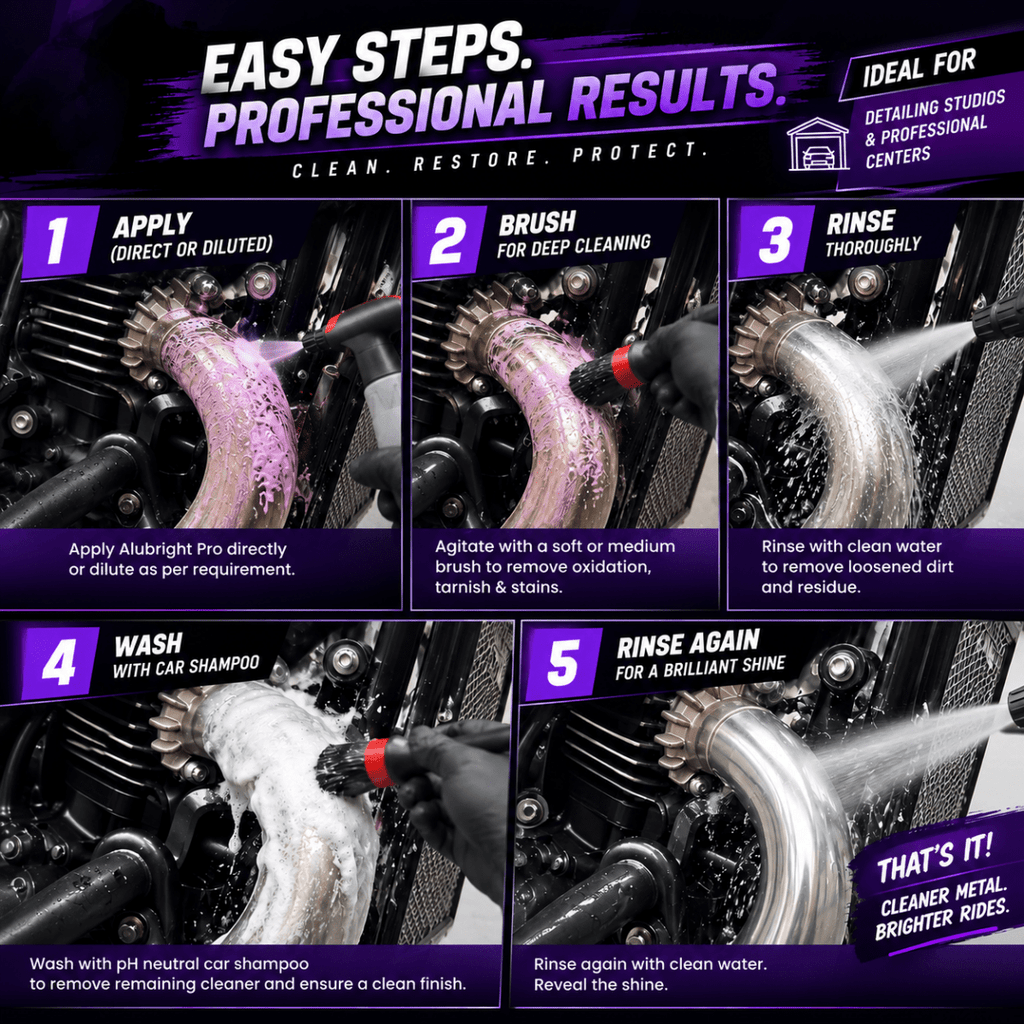 EASY STEPS.
PROFESSIONAL RESULTS.
CLEAN. RESTORE. PROTECT.

IDEAL FOR
DETAILING STUDIOS & PROFESSIONAL CENTERS

1 APPLY
(DIRECT OR DILUTED)
Apply Alubright Pro directly or dilute as per requirement.

2 BRUSH
FOR DEEP CLEANING
Agitate with a soft or medium brush to remove oxidation, tarnish & stains.

3 RINSE
THOROUGHLY
Rinse with clean water to remove loosened dirt and residue.

4 WASH
WITH CAR SHAMPOO
Wash with pH neutral car shampoo to remove remaining cleaner and ensure a clean finish.

5 RINSE AGAIN
FOR A BRILLIANT SHINE
Rinse again with clean water. Reveal the shine.

THAT'S IT!
CLEANER METAL. BRIGHTER RIDES.